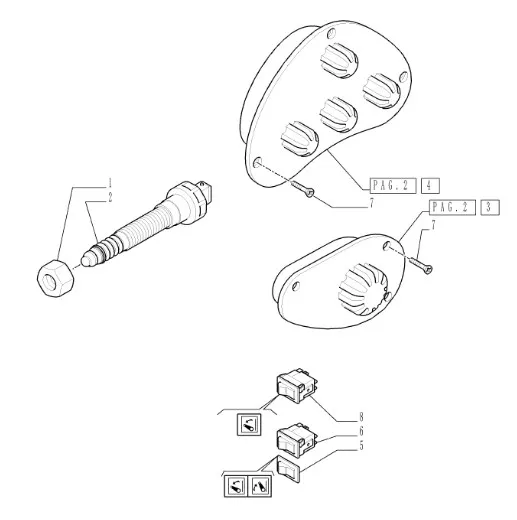 1
2
PAG.2 4
7
PAG.2 3
7
8
6
5