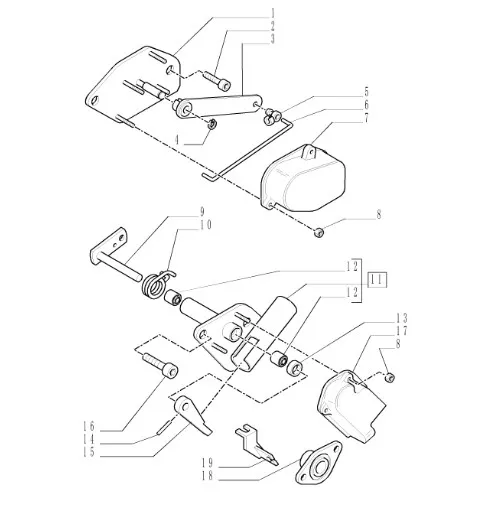 1
2
3
5
6
7
4
8
9
10
12
11
12
13
17
8
16
14
15
19
18