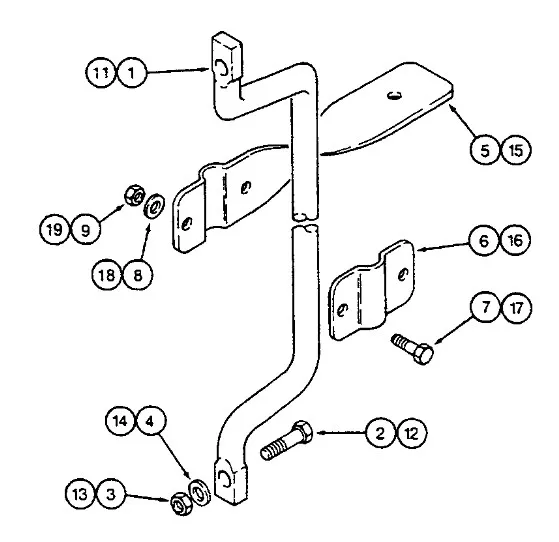 11 1
5 15
19 9
18 8
6 16
7 17
14 4
2 12
13 3