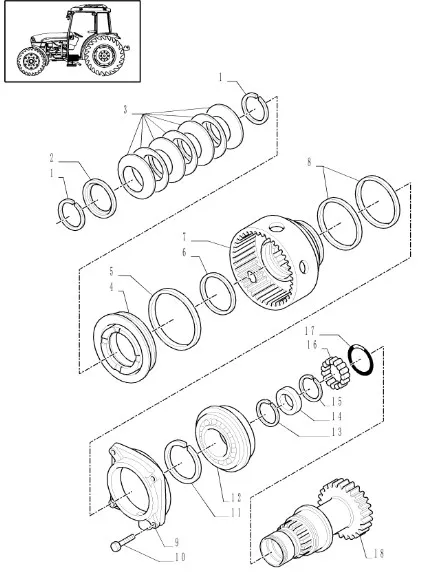 1
3
2
1
8
7
6
5
4
17
16
15
14
13
12
11
9
10
18