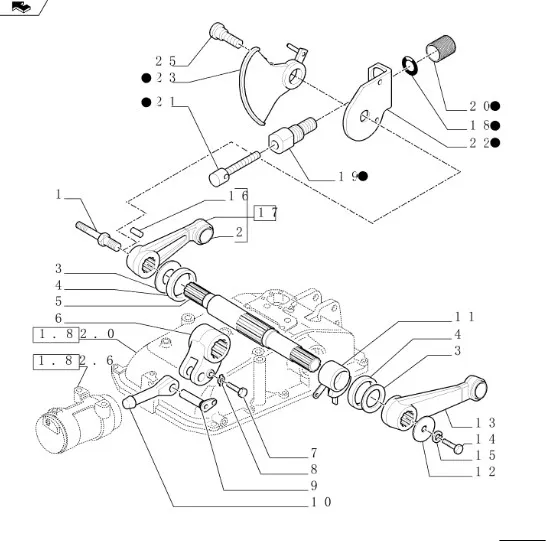 25
23
21
20
18
22
19
1
16
17
2
3
4
5
6
1.82.0
1.82.6
11
4
3
13
14
15
12
7
8
9
10